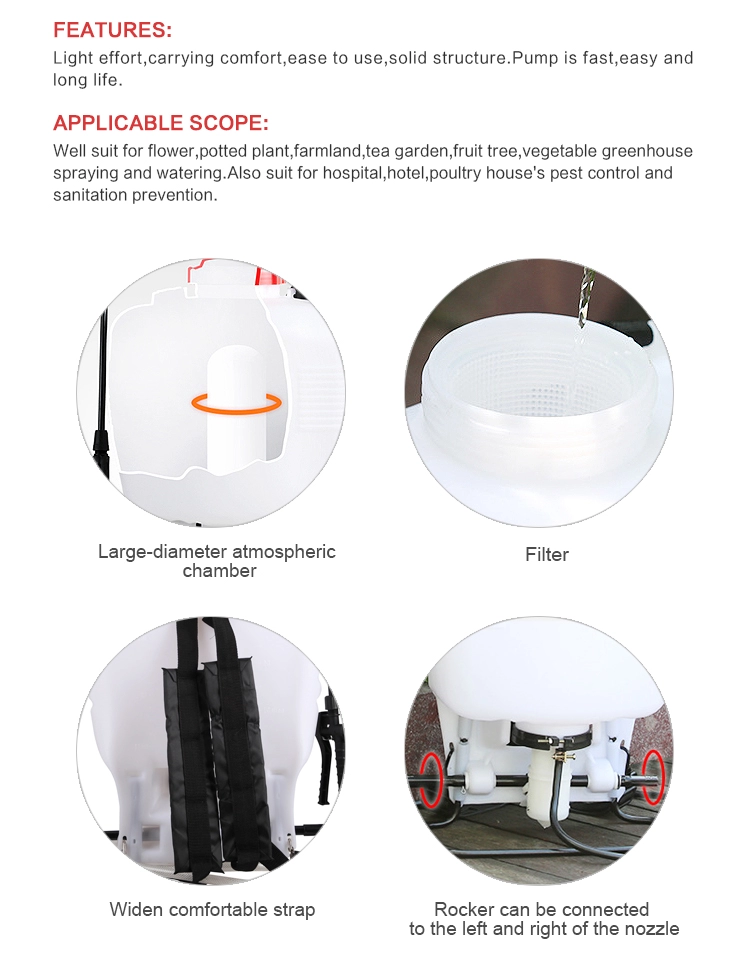 FEATURES:
Light effort,carrying comfort,ease to use,solid structure.Pump is fast,easy and long life.

APPLICABLE SCOPE:
Well suit for flower,potted plant,farmland,tea garden,fruit tree,vegetable greenhouse spraying and watering.Also suit for hospital,hotel,poultry house's pest control and sanitation prevention.

Large-diameter atmospheric chamber

Filter

Widen comfortable strap

Rocker can be connected to the left and right of the nozzle