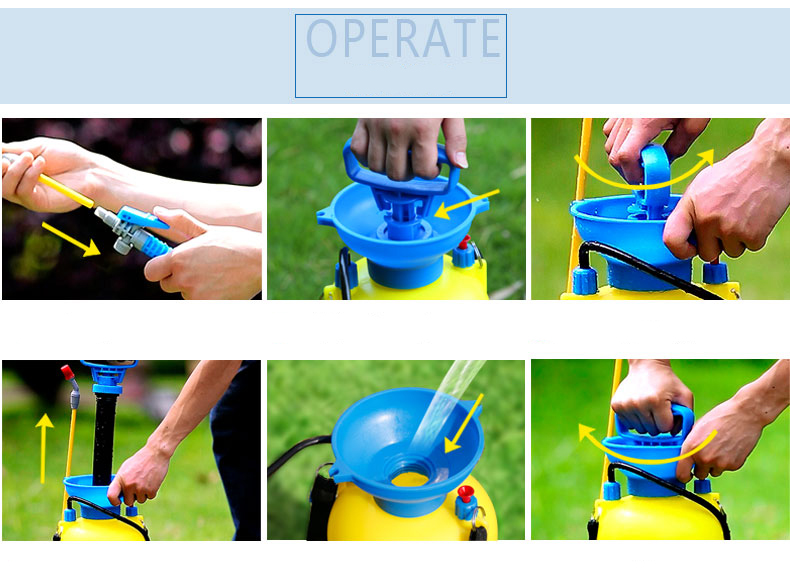 OPERATE