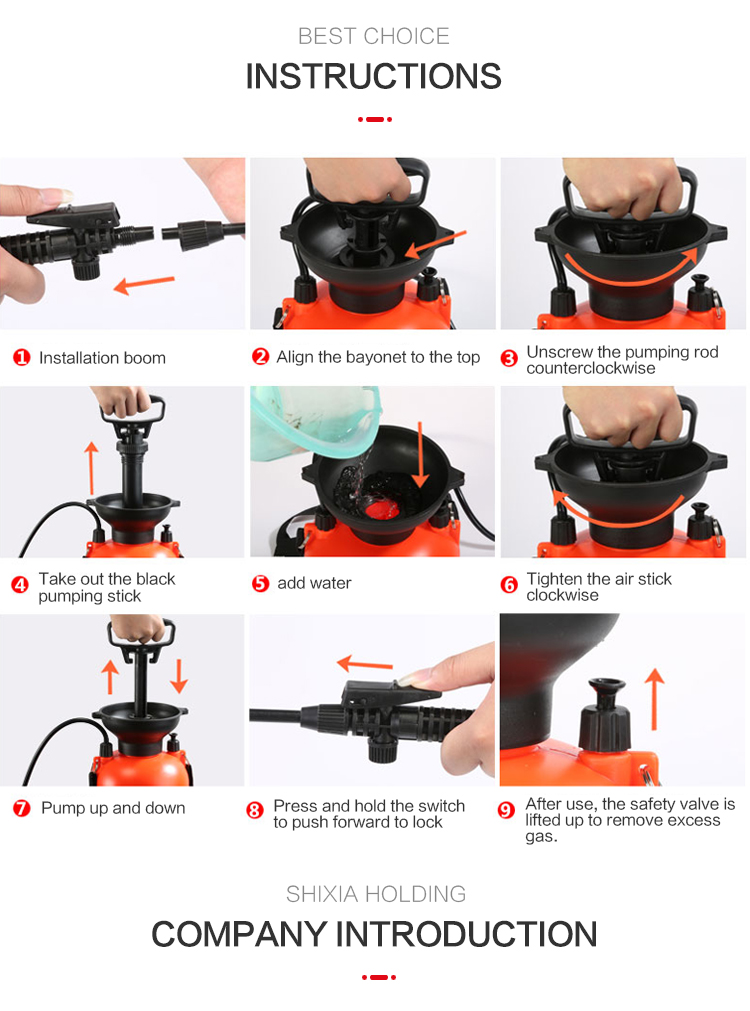 BEST CHOICE
INSTRUCTIONS

1 Installation boom

2 Align the bayonet to the top

3 Unscrew the pumping rod counterclockwise

4 Take out the black pumping stick

5 add water

6 Tighten the air stick clockwise

7 Pump up and down

8 Press and hold the switch to push forward to lock

9 After use, the safety valve is lifted up to remove excess gas.

SHIXIA HOLDING
COMPANY INTRODUCTION