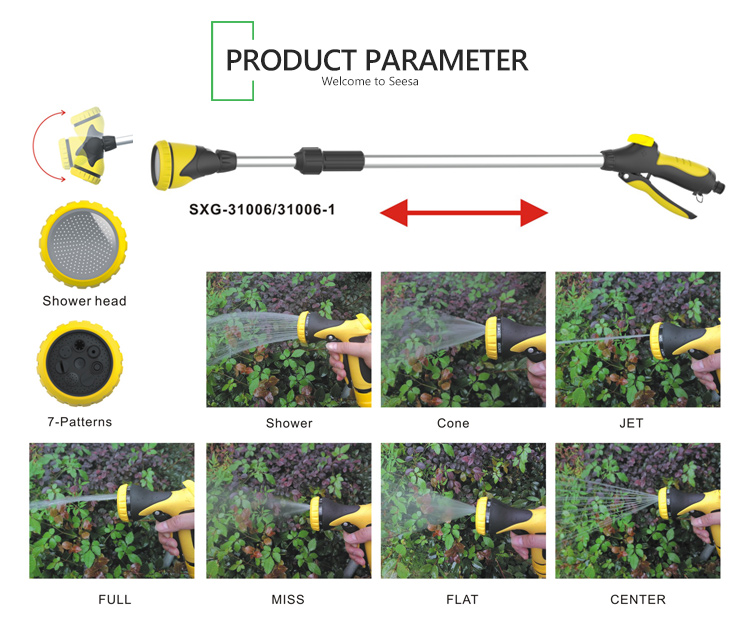 PRODUCT PARAMETER
Welcome to Seesa

SXG-31006/31006-1

Shower head

7-Patterns

Shower

Cone

JET

FULL

MISS

FLAT

CENTER